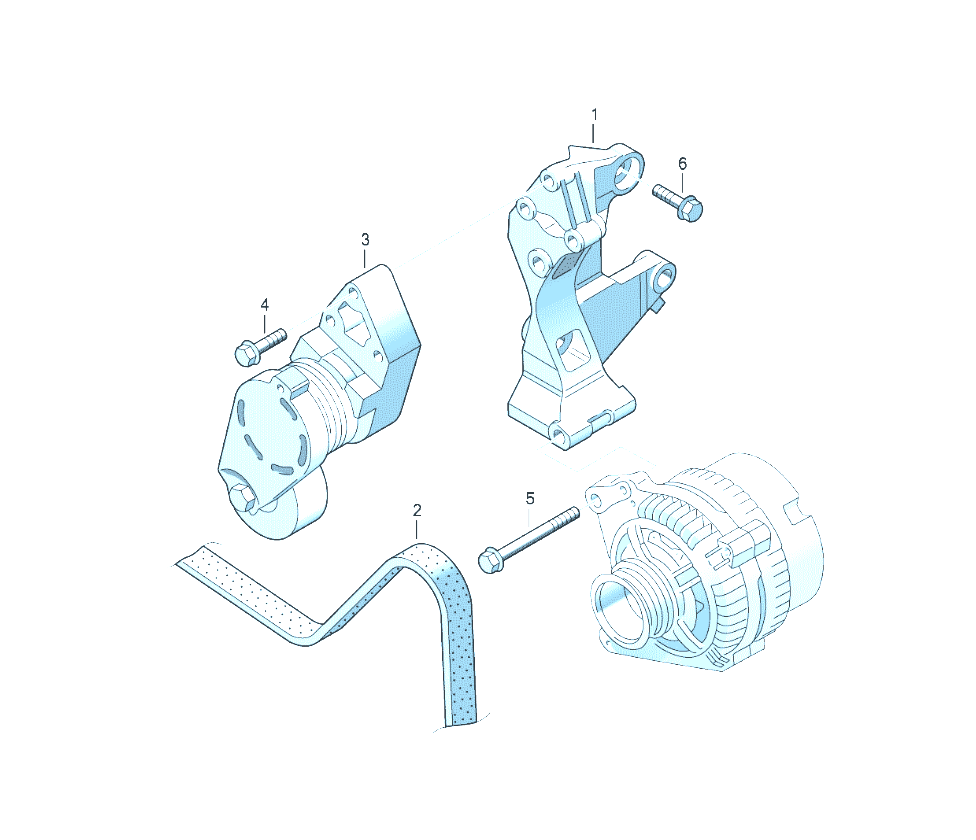 1
6
3
4
2
5