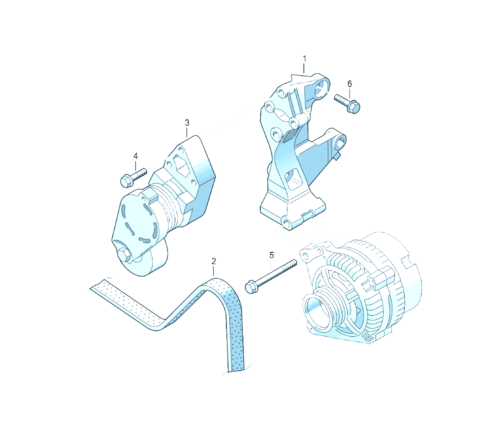 1
6
3
4
2
5